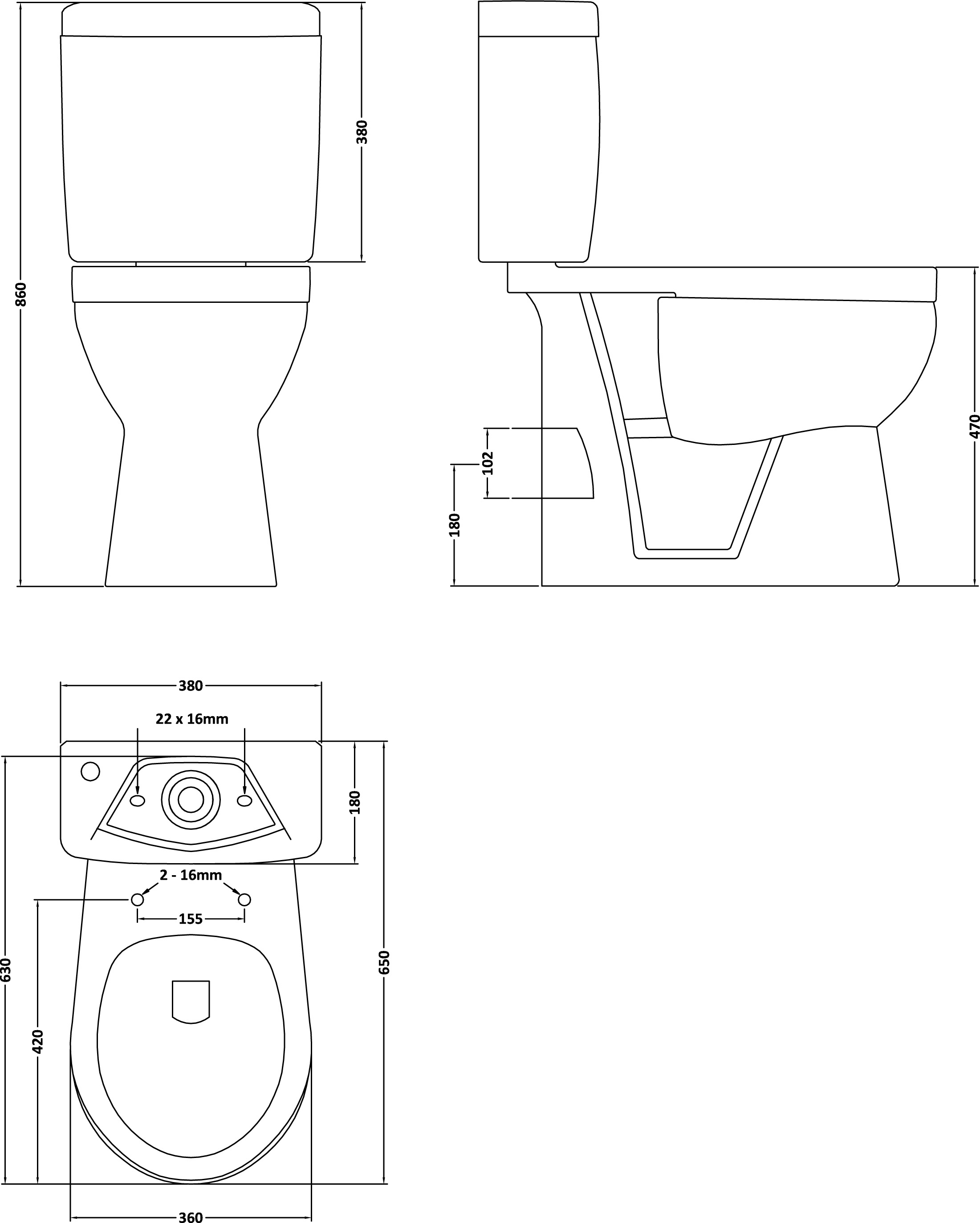 860
380

102
180
470

380
22 x 16mm
180
2 - 16mm
155
630
420
650
360