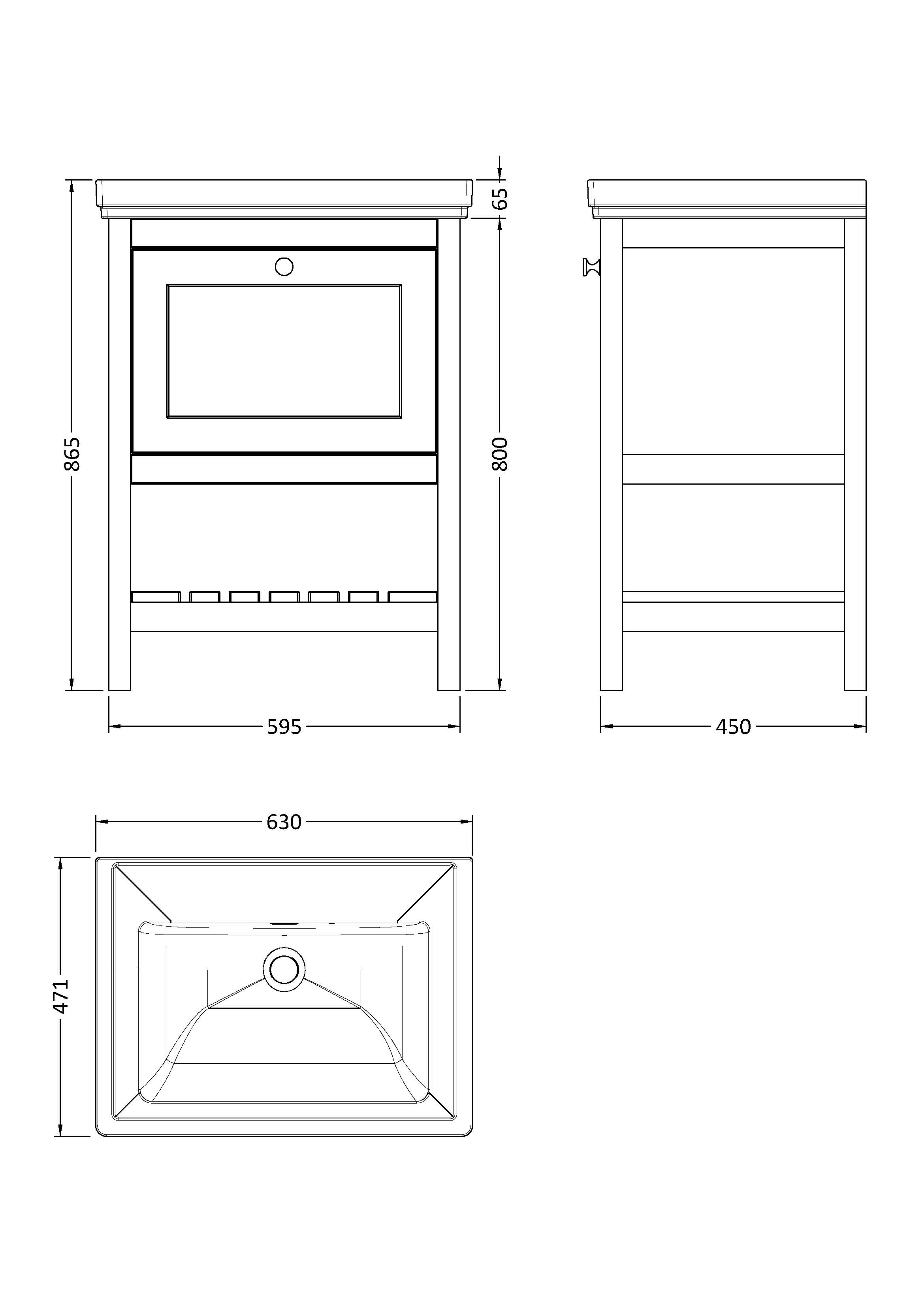 865

65

800

595

450

630

471