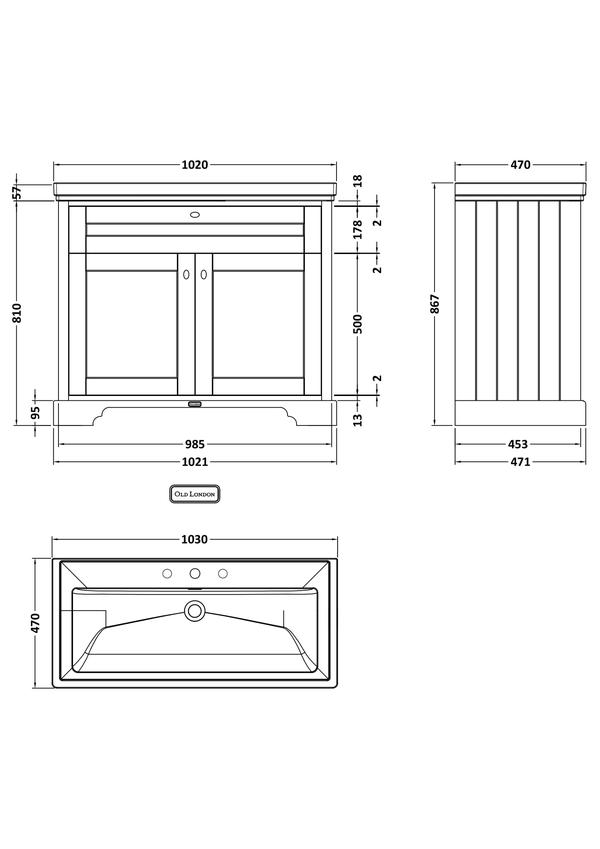 1020
57
810
95
18
2
178
2
500
2
13
985
1021
470
867
453
471
OLD LONDON
1030
470