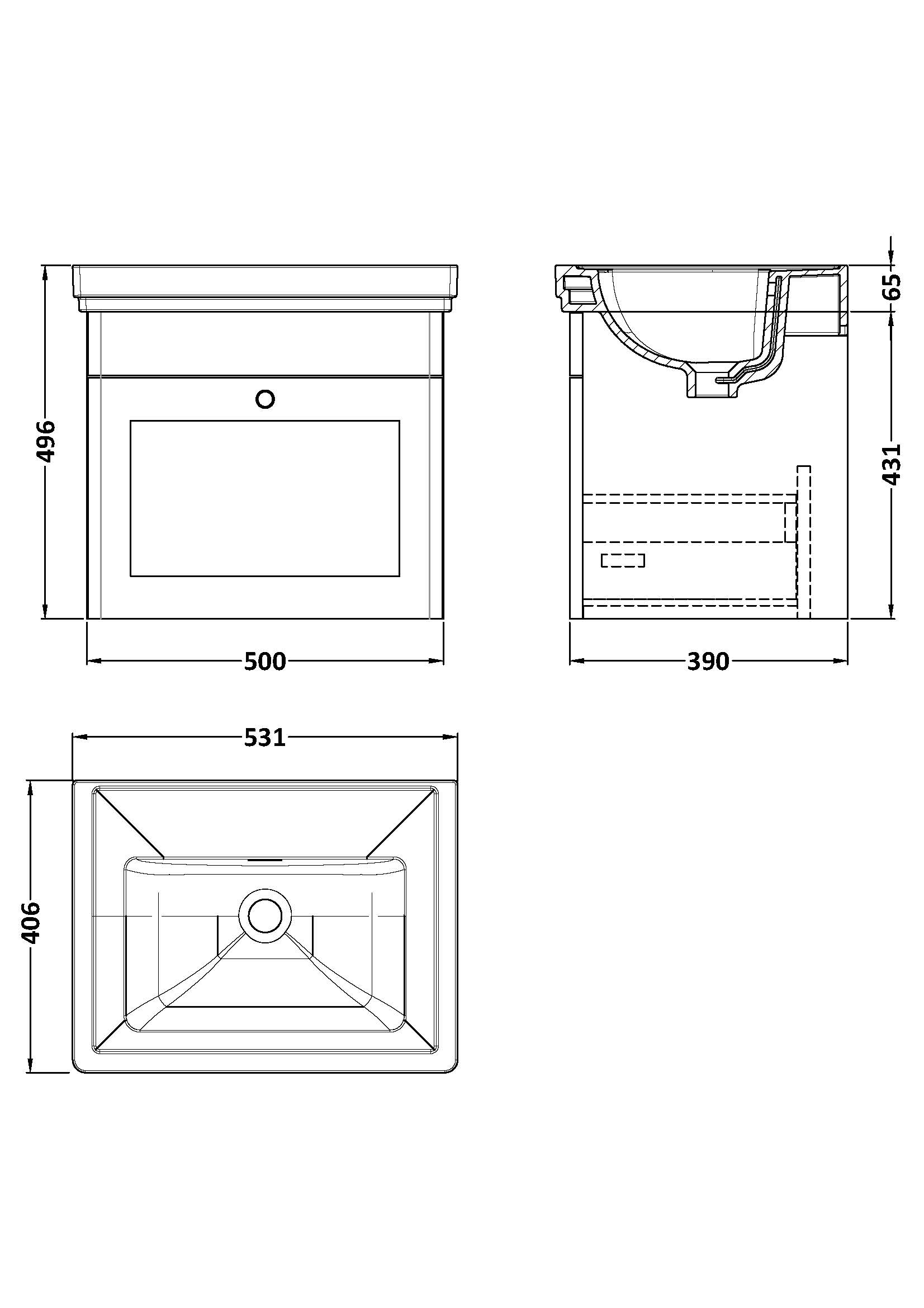 496

500

65

431

390

531

406