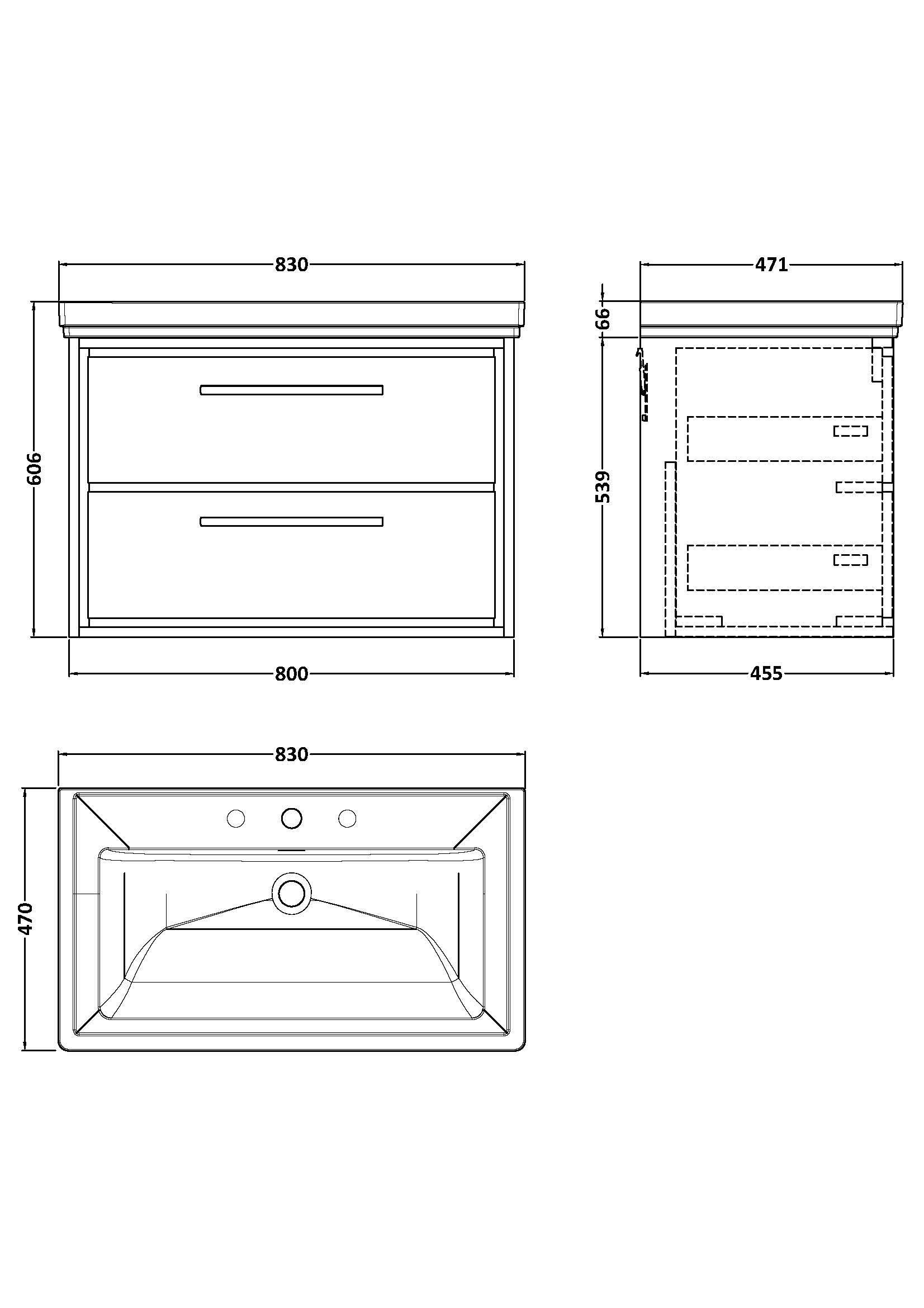 830
606
800
471
66
539
455
830
470