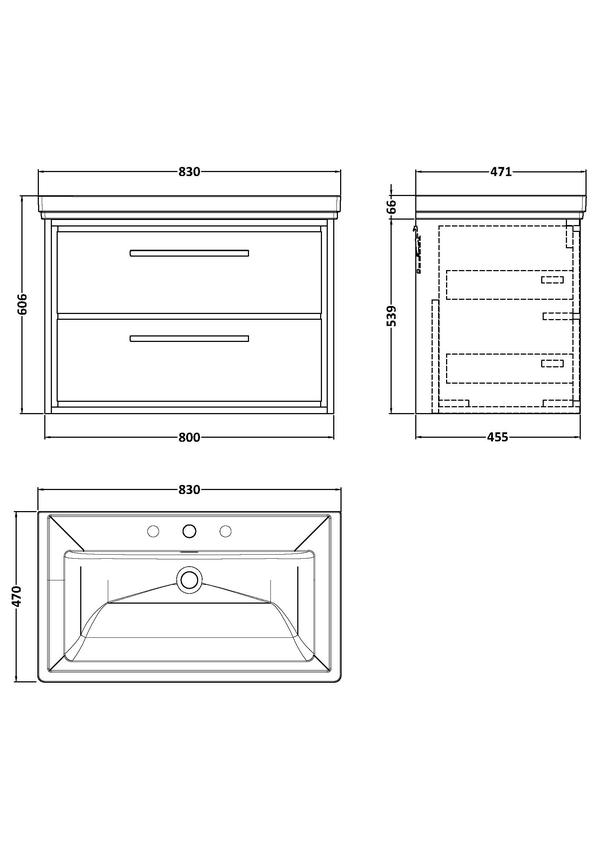 830

606

800

471

66

539

455

830

470