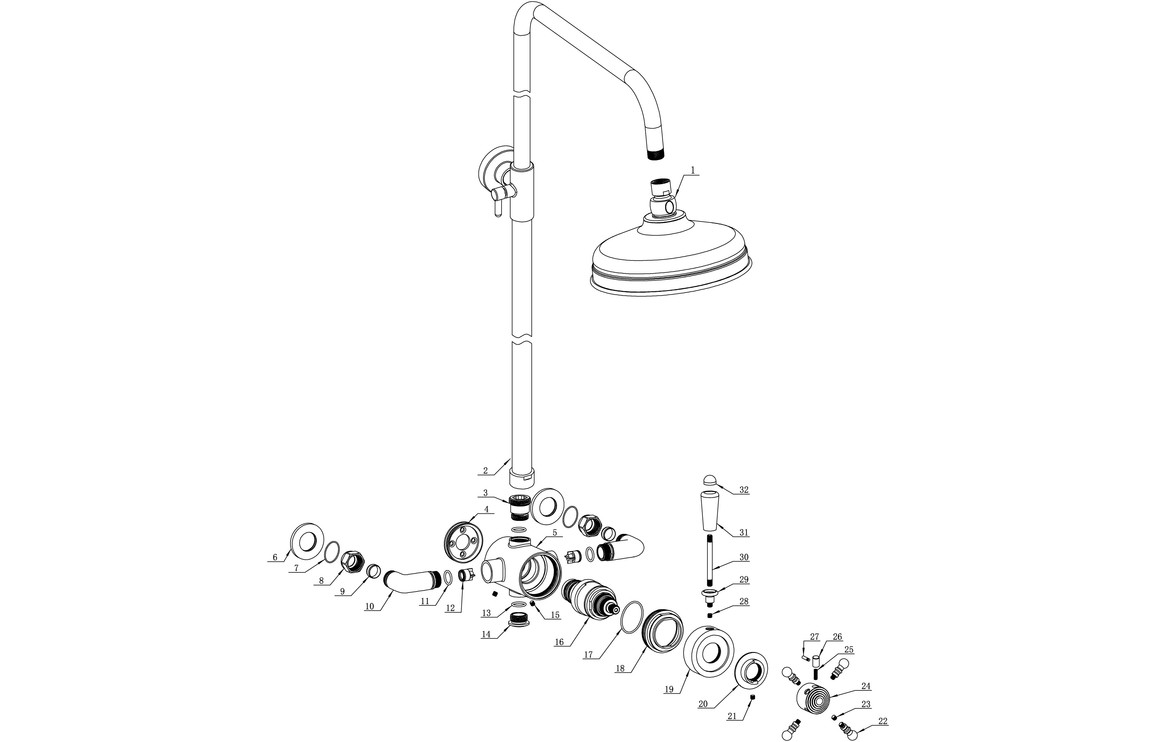 1
2
3
4
5
6
7
8
9
10
11
12
13
14
15
16
17
18
19
20
21
22
23
24
25
26
27
28
29
30
31
32